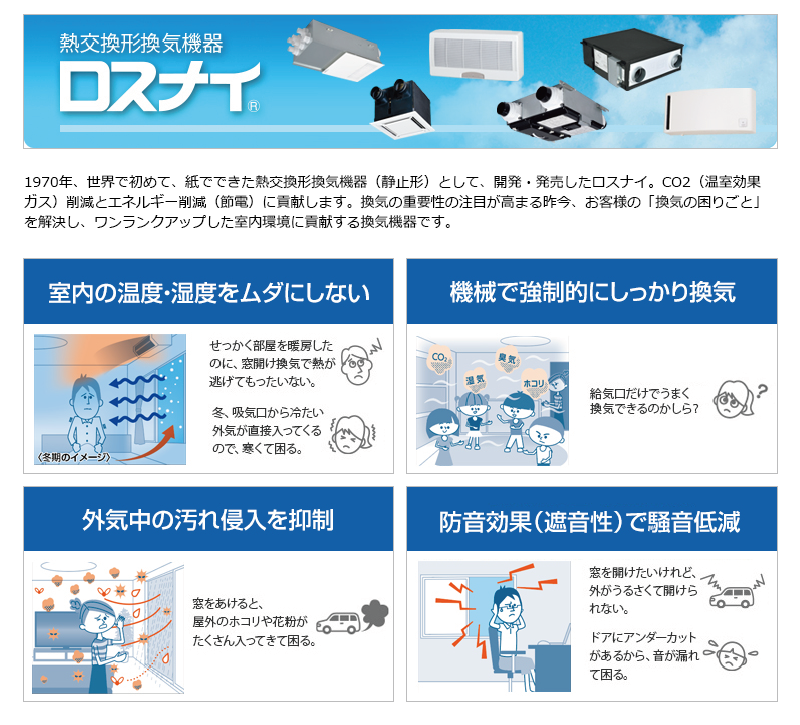 熱交換形換気機器
ロスナイ®

1970年、世界で初めて、紙でできた熱交換形換気機器（静止形）として、開発・発売したロスナイ。CO2（温室効果ガス）削減とエネルギー削減（節電）に貢献します。換気の重要性の注目が高まる昨今、お客様の「換気の困りごと」を解決し、ワンランクアップした室内環境に貢献する換気機器です。

室内の温度･湿度をムダにしない

〈冬期のイメージ〉

せっかく部屋を暖房したのに、窓開け換気で熱が逃げてもったいない。

冬、吸気口から冷たい外気が直接入ってくるので、寒くて困る。

機械で強制的にしっかり換気

$CO_2$
臭気
湿気
ホコリ

給気口だけでうまく換気できるのかしら？

外気中の汚れ侵入を抑制

窓をあけると、屋外のホコリや花粉がたくさん入ってきて困る。

防音効果（遮音性）で騒音低減

窓を開けたいけれど、外がうるさくて開けられない。

ドアにアンダーカットがあるから、音が漏れて困る。